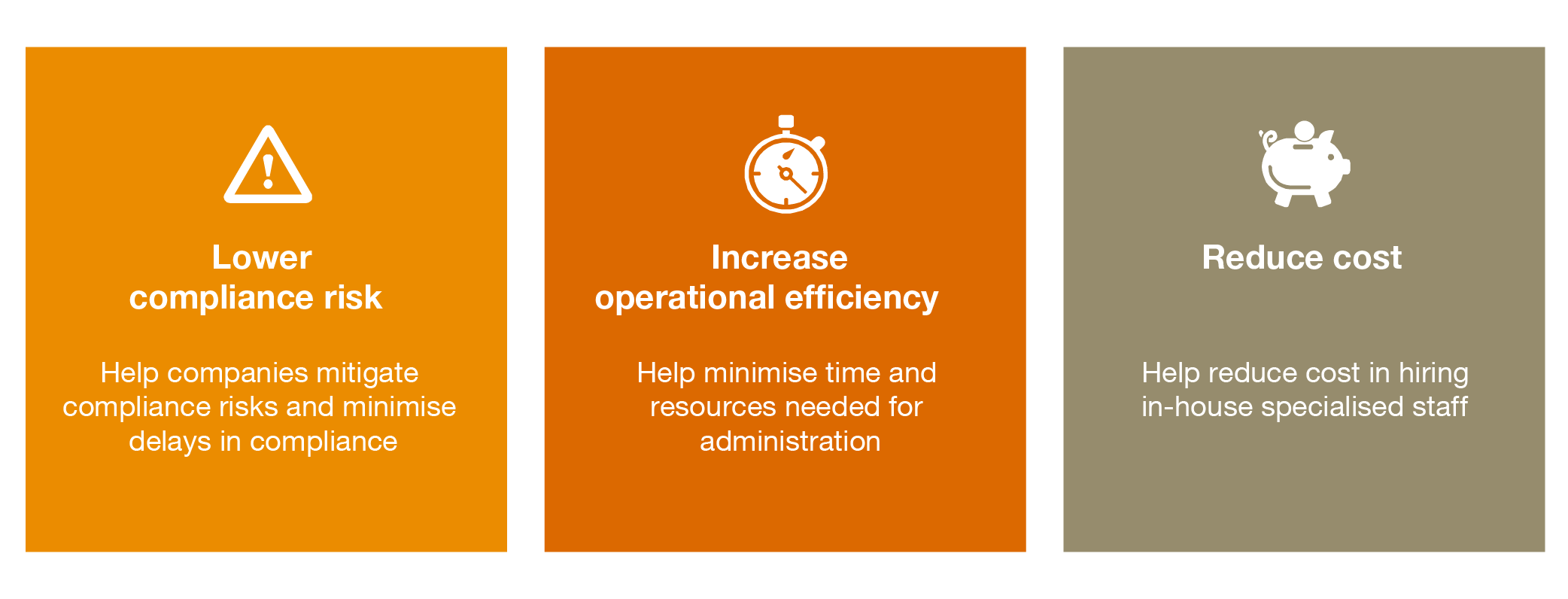 Lower compliance risk

Help companies mitigate compliance risks and minimise delays in compliance

Increase operational efficiency

Help minimise time and resources needed for administration

Reduce cost

Help reduce cost in hiring in-house specialised staff